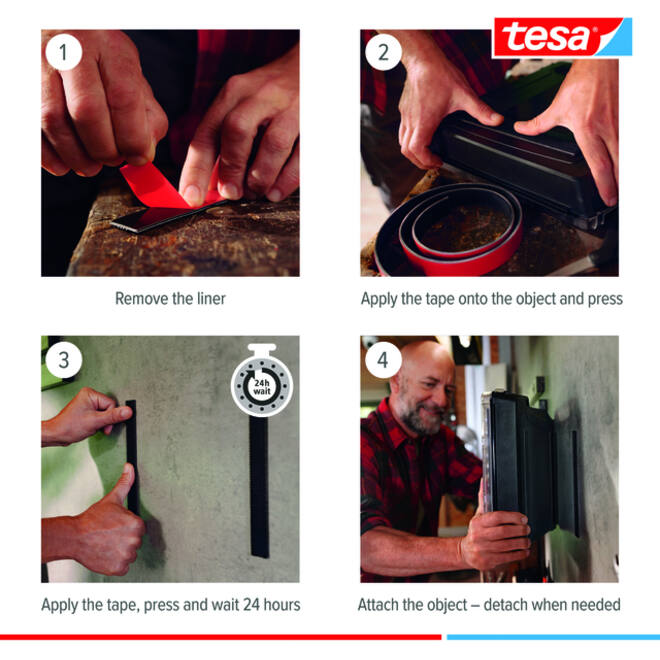 tesa®

1

Remove the liner

2

Apply the tape onto the object and press

3

24h wait

Apply the tape, press and wait 24 hours

4

Attach the object – detach when needed